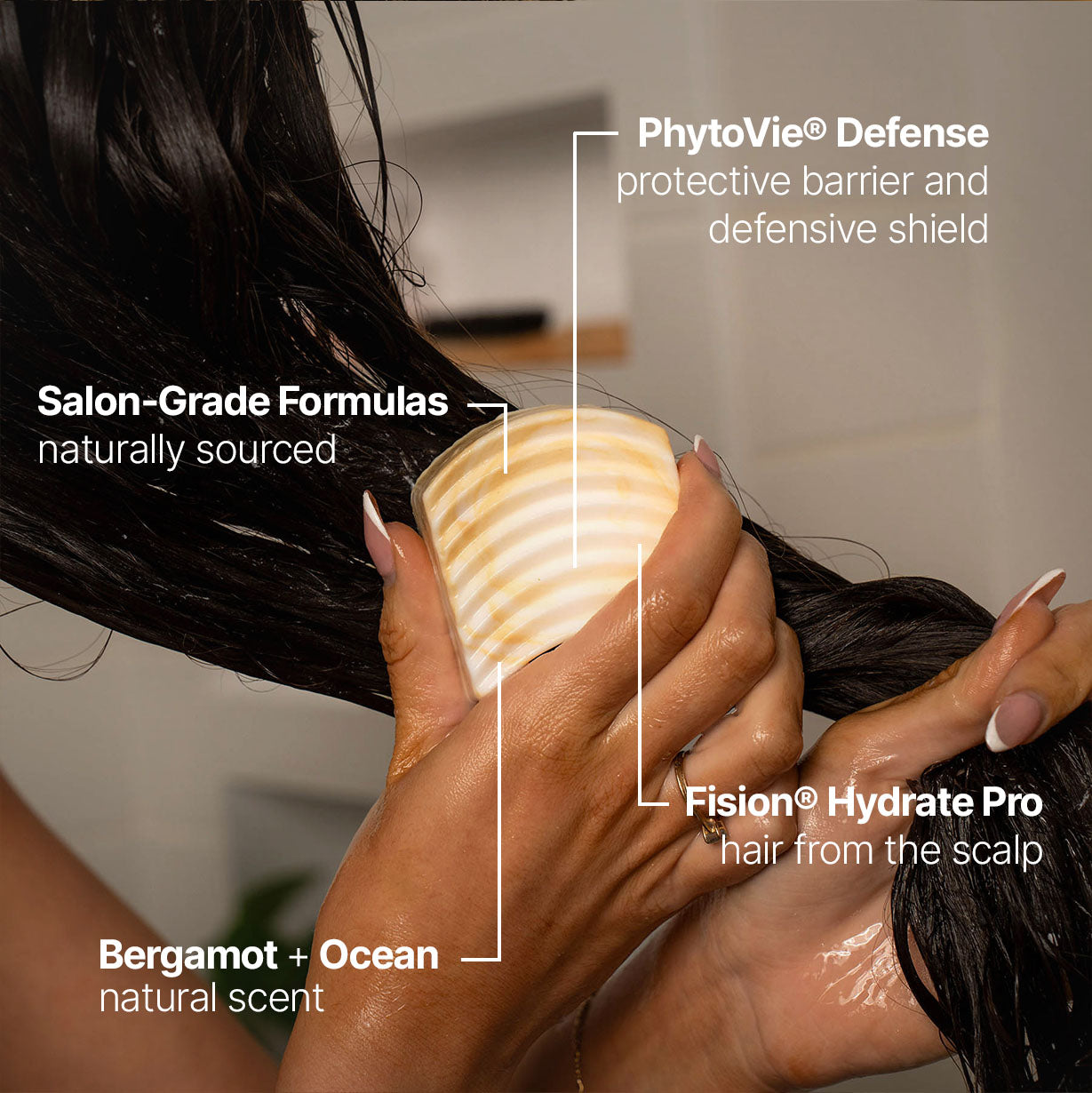 PhytoVie® Defense
protective barrier and defensive shield

Salon-Grade Formulas
naturally sourced

Fision® Hydrate Pro
hair from the scalp

Bergamot + Ocean
natural scent